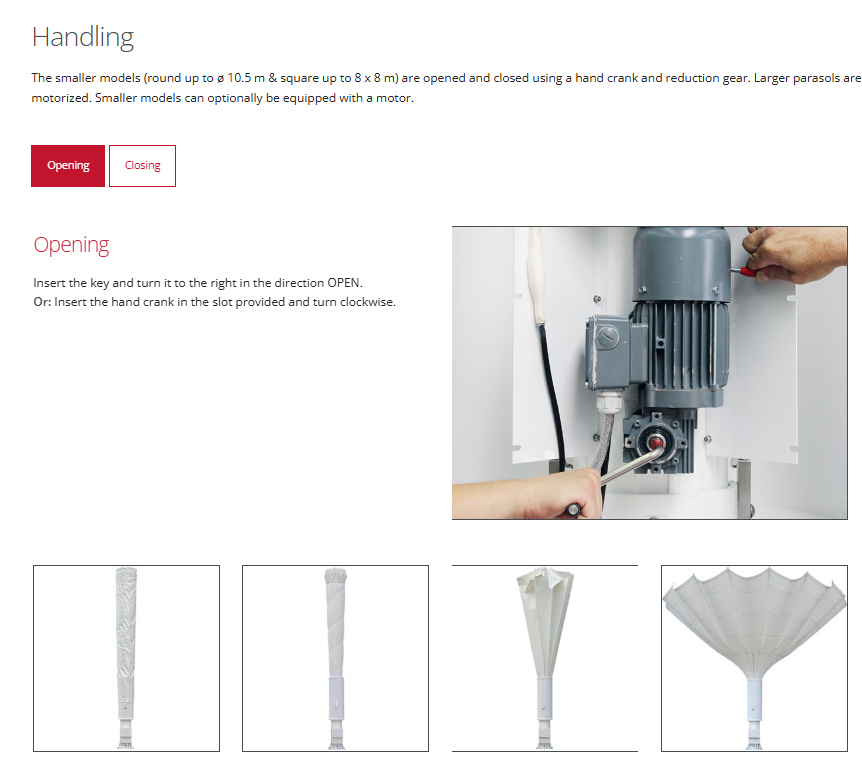 Handling

The smaller models (round up to ø 10.5 m & square up to 8 x 8 m) are opened and closed using a hand crank and reduction gear. Larger parasols are motorized. Smaller models can optionally be equipped with a motor.

Opening

Closing

Opening

Insert the key and turn it to the right in the direction OPEN.
Or: Insert the hand crank in the slot provided and turn clockwise.